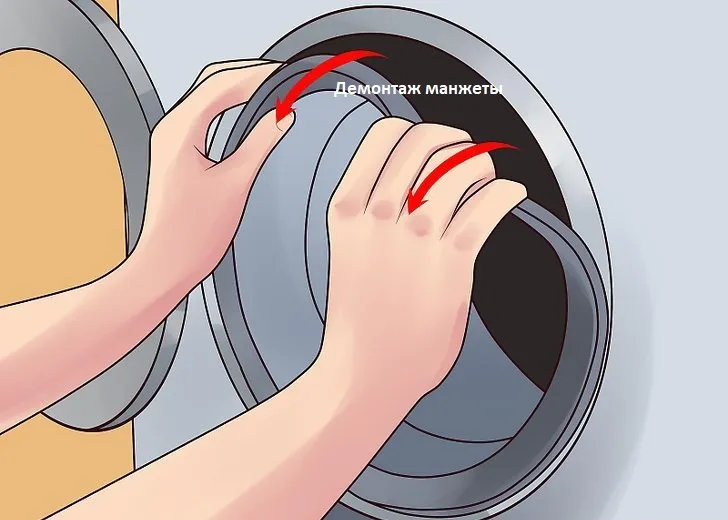 Демонтаж манжеты